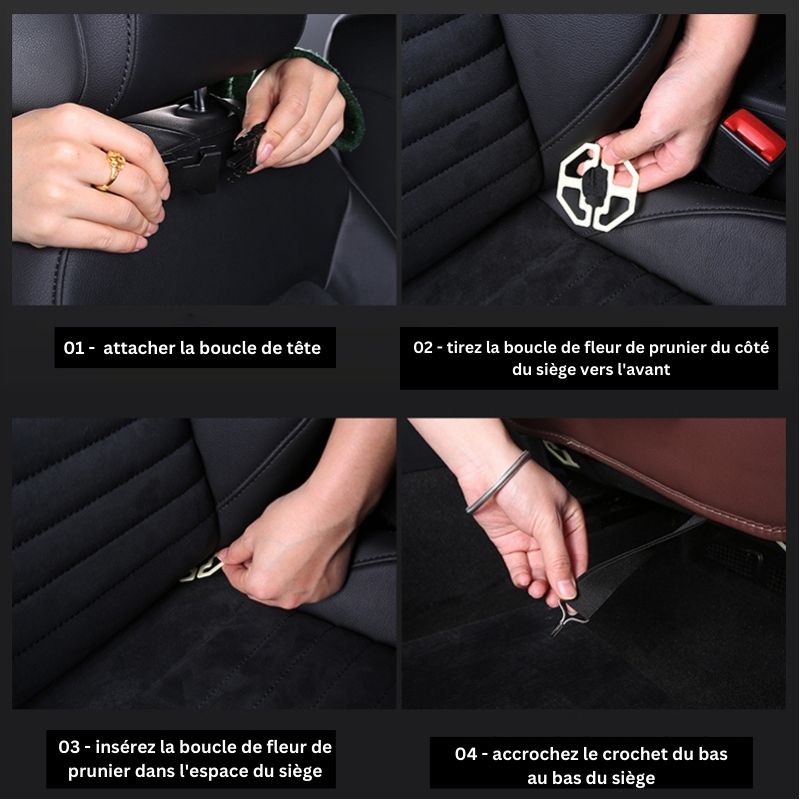 01 -  attacher la boucle de tête

02 - tirez la boucle de fleur de prunier du côté du siège vers l'avant

03 - insérez la boucle de fleur de prunier dans l'espace du siège

04 - accrochez le crochet du bas au bas du siège